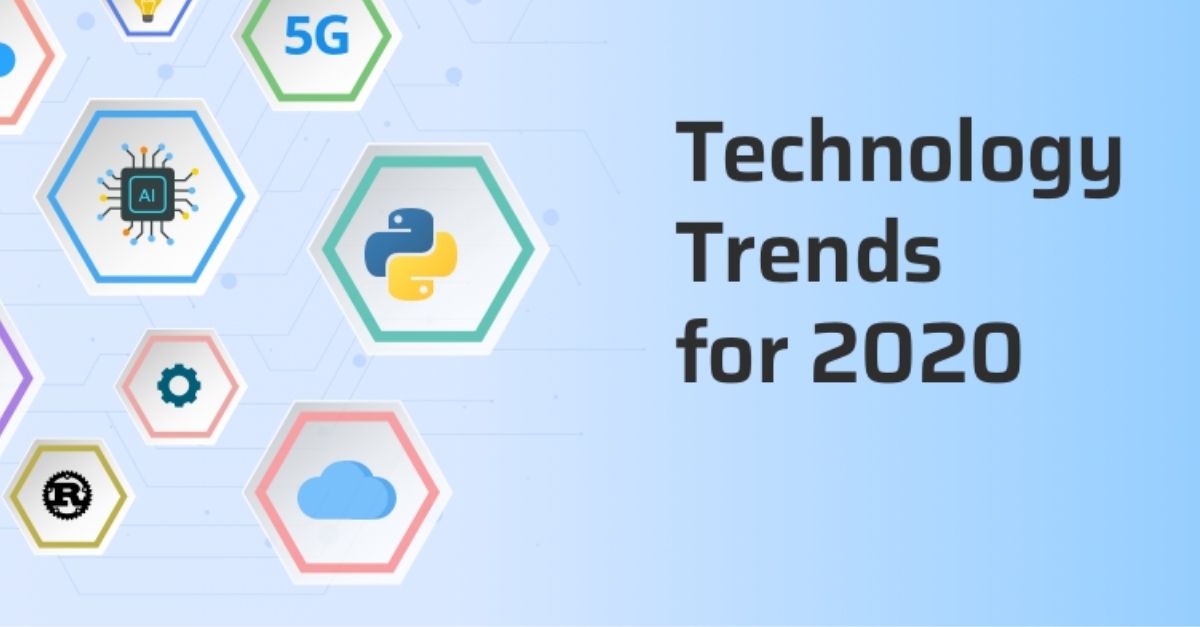 5G

AI

R

Technology Trends for 2020